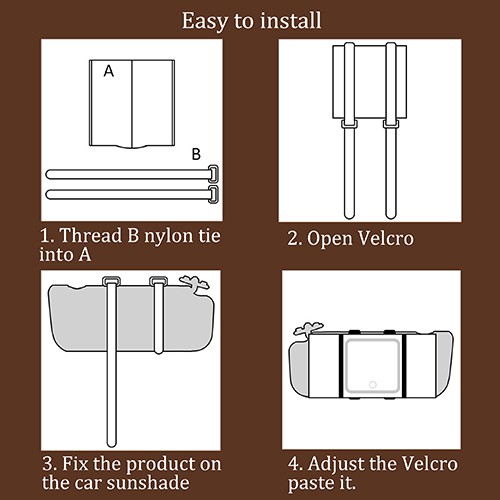 Easy to install

A

B

1. Thread B nylon tie into A

2. Open Velcro

3. Fix the product on the car sunshade

4. Adjust the Velcro paste it.